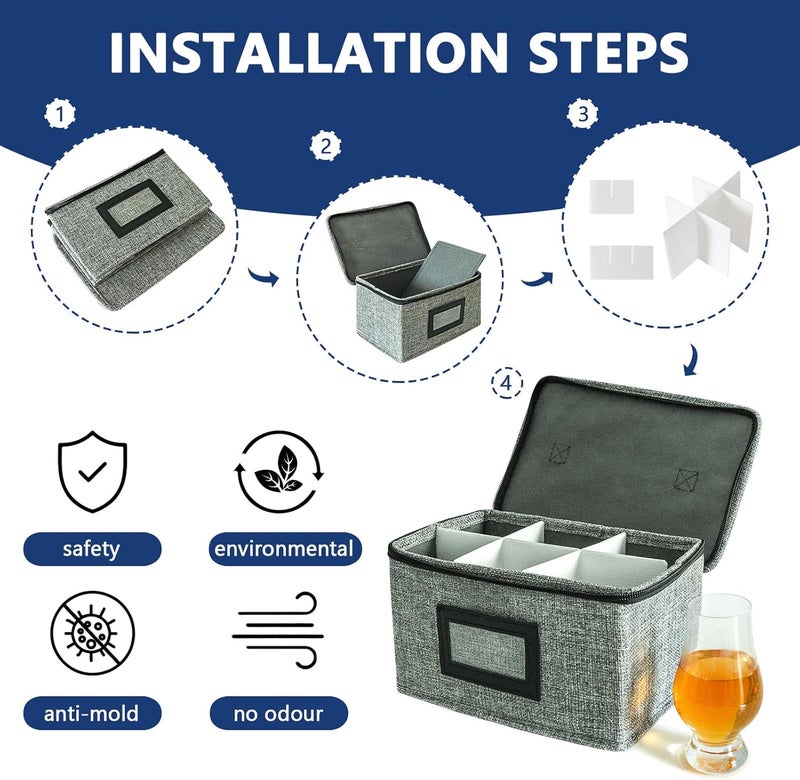 INSTALLATION STEPS

1

2

3

4

safety

environmental

anti-mold

no odour